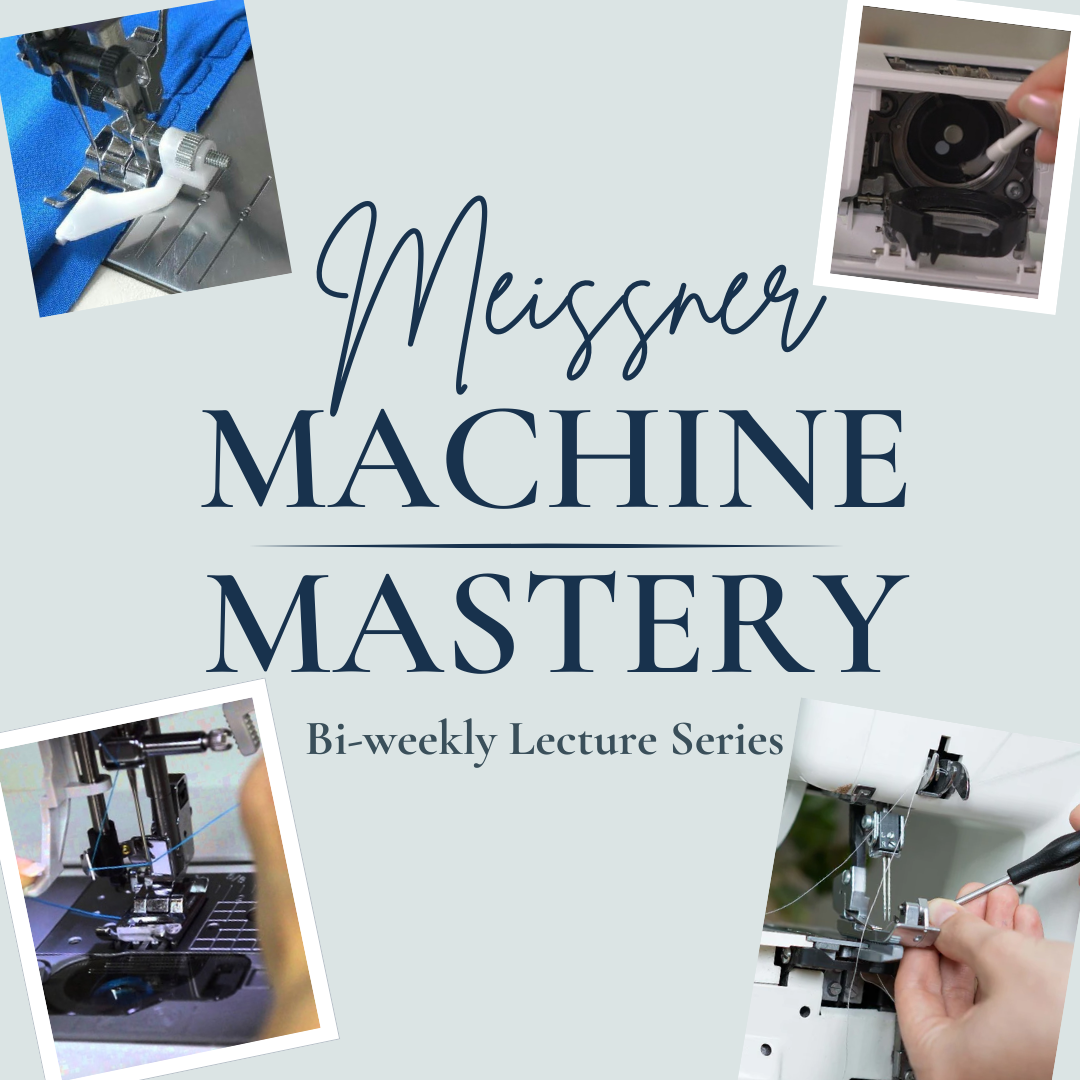 Meissner
MACHINE
MASTERY
Bi-weekly Lecture Series