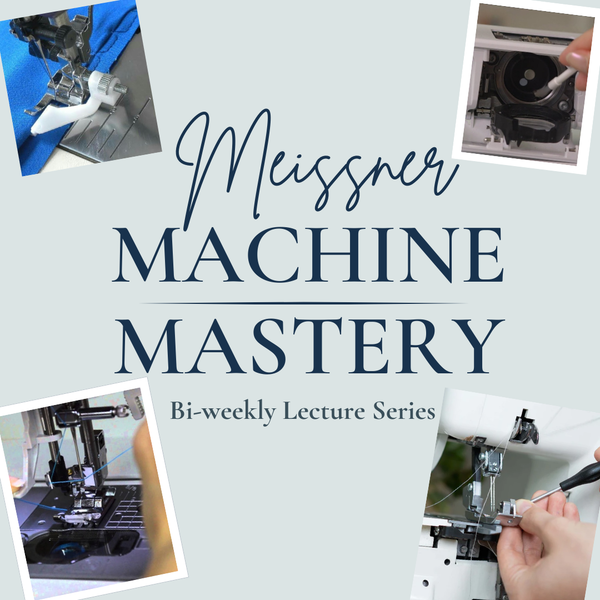 Meissner
MACHINE
MASTERY
Bi-weekly Lecture Series