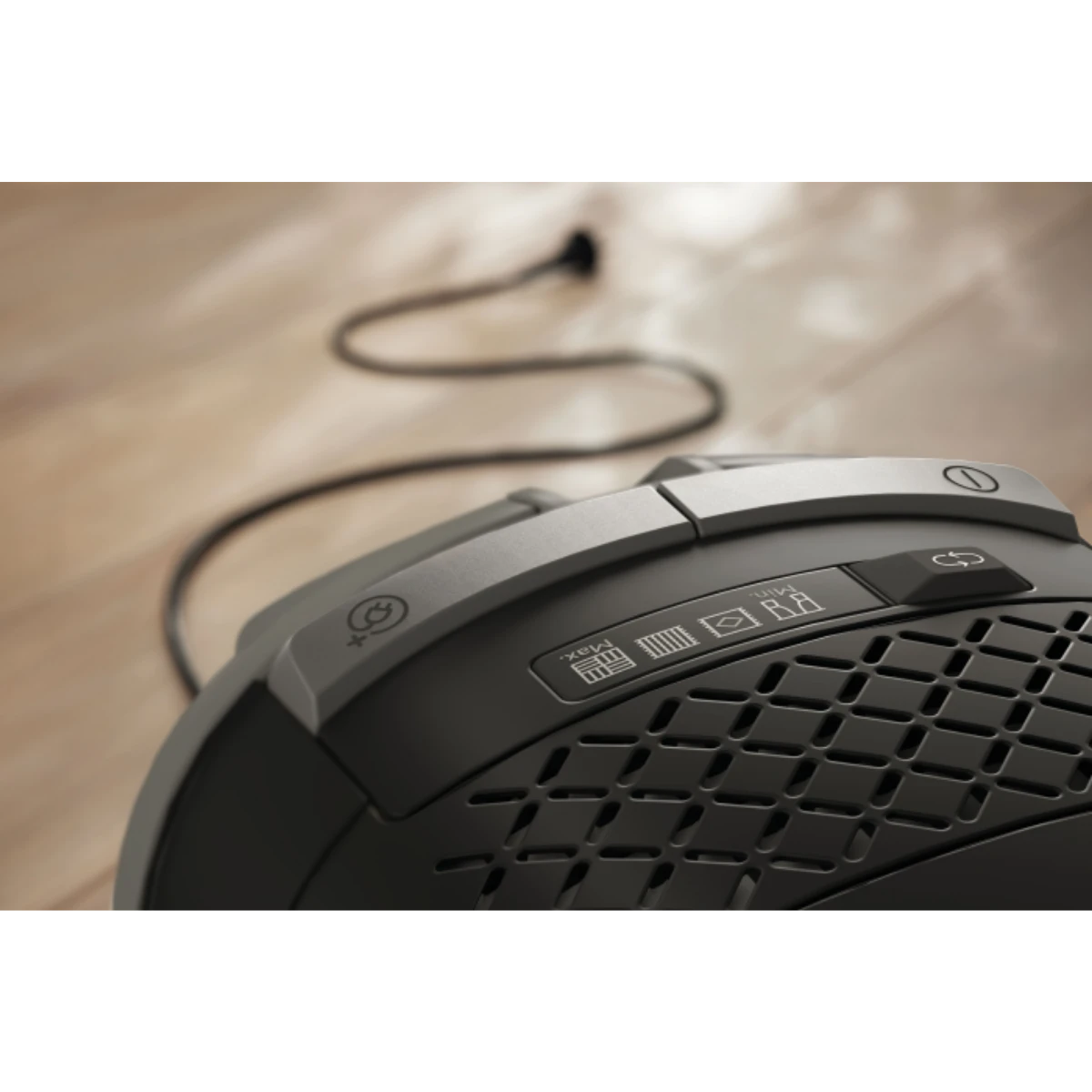 Max.

Min.